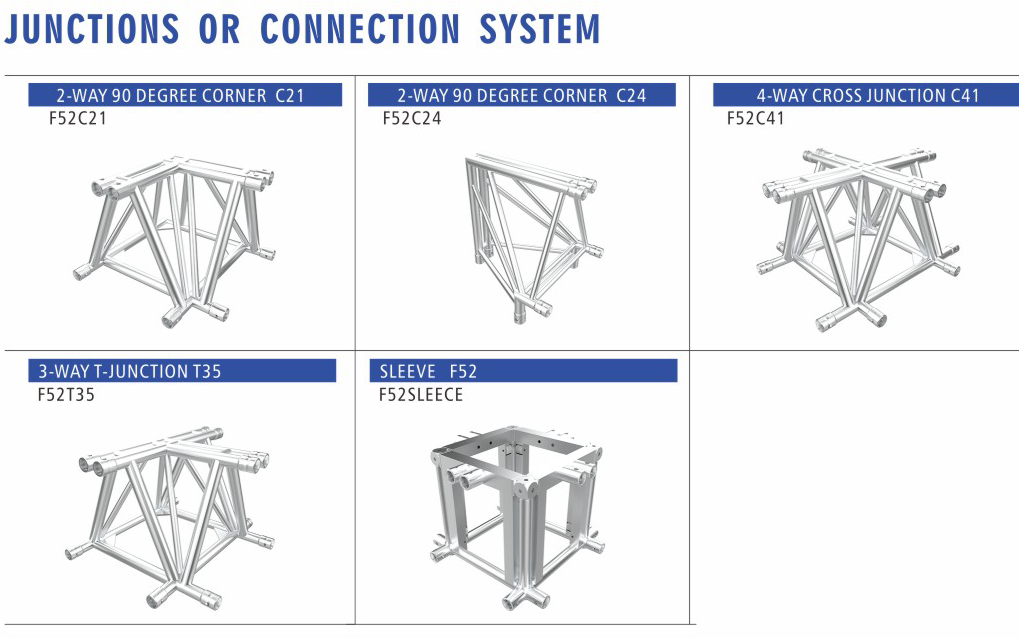 JUNCTIONS OR CONNECTION SYSTEM

2-WAY 90 DEGREE CORNER C21
F52C21

2-WAY 90 DEGREE CORNER C24
F52C24

4-WAY CROSS JUNCTION C41
F52C41

3-WAY T-JUNCTION T35
F52T35

SLEEVE F52
F52SLEECE